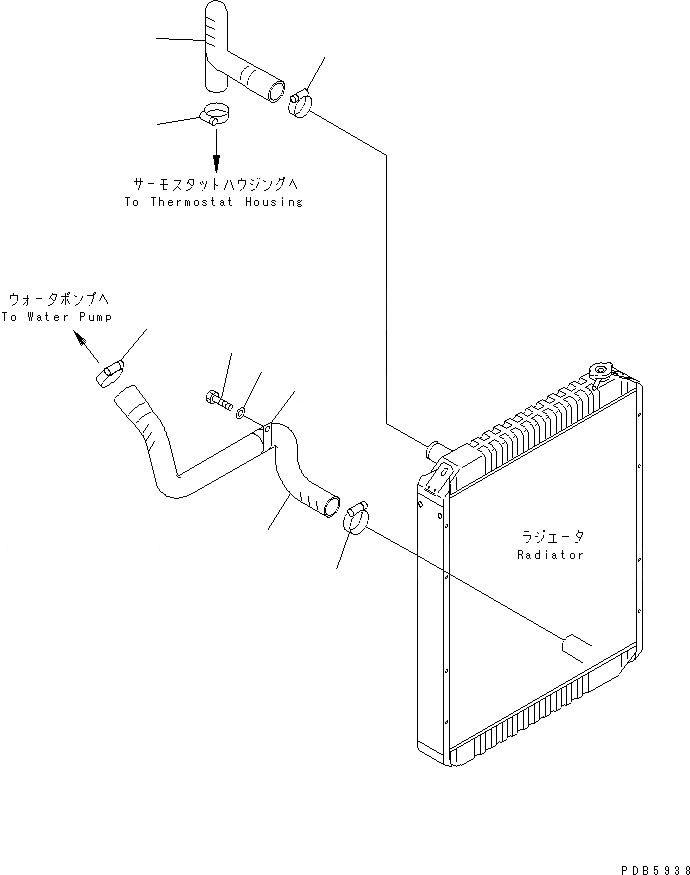 サーモスタットハウジングへ
To Thermostat Housing

ウォータポンプへ
To Water Pump

ラジエータ
Radiator

PDB5938