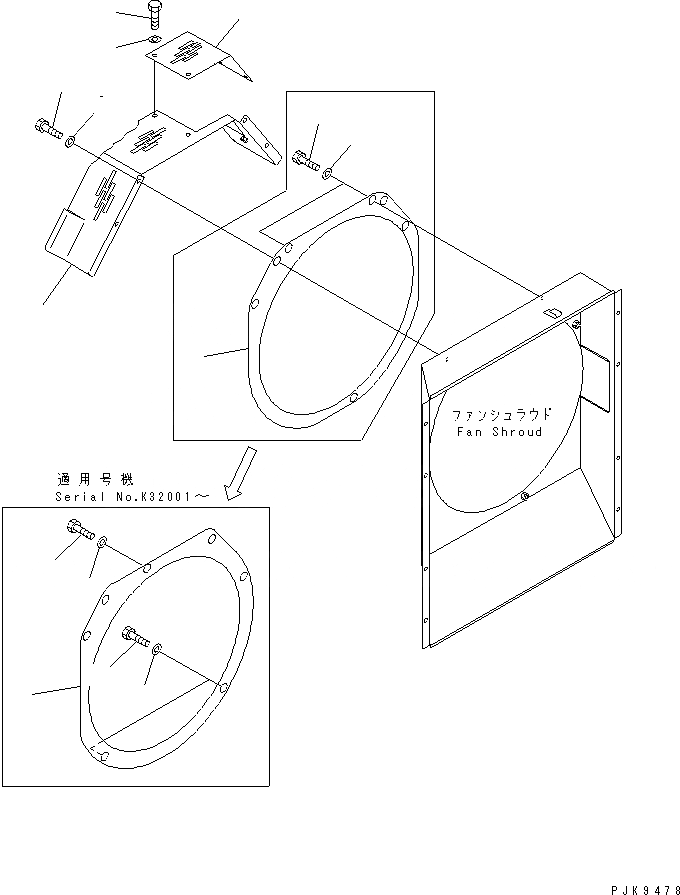 ファンシュラウド
Fan Shroud

適用号機
Serial No.K32001～

PJK9478