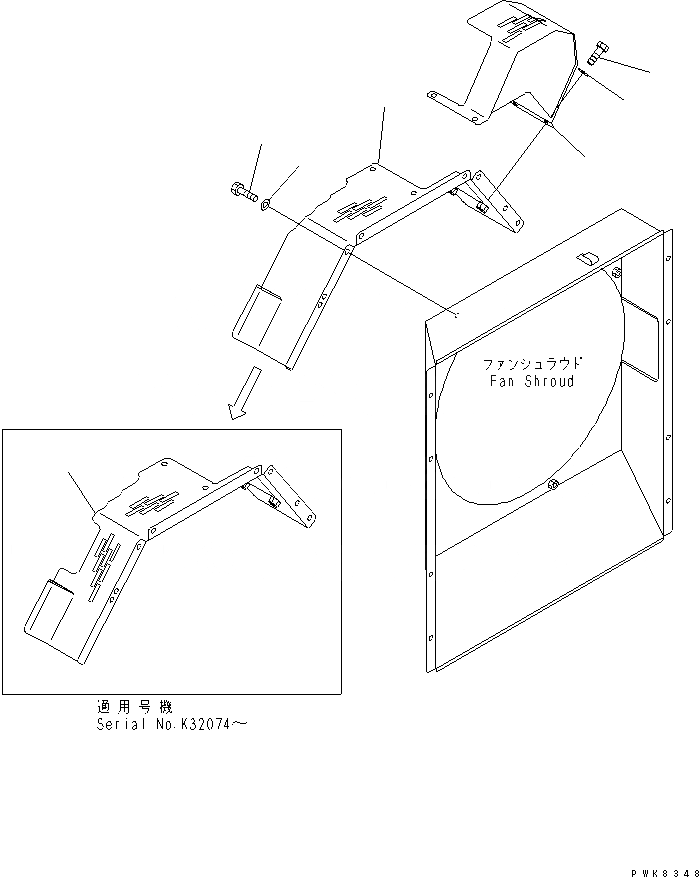 ファンシュラウド
Fan Shroud

適用号機
Serial No.K32074～

PWK8348