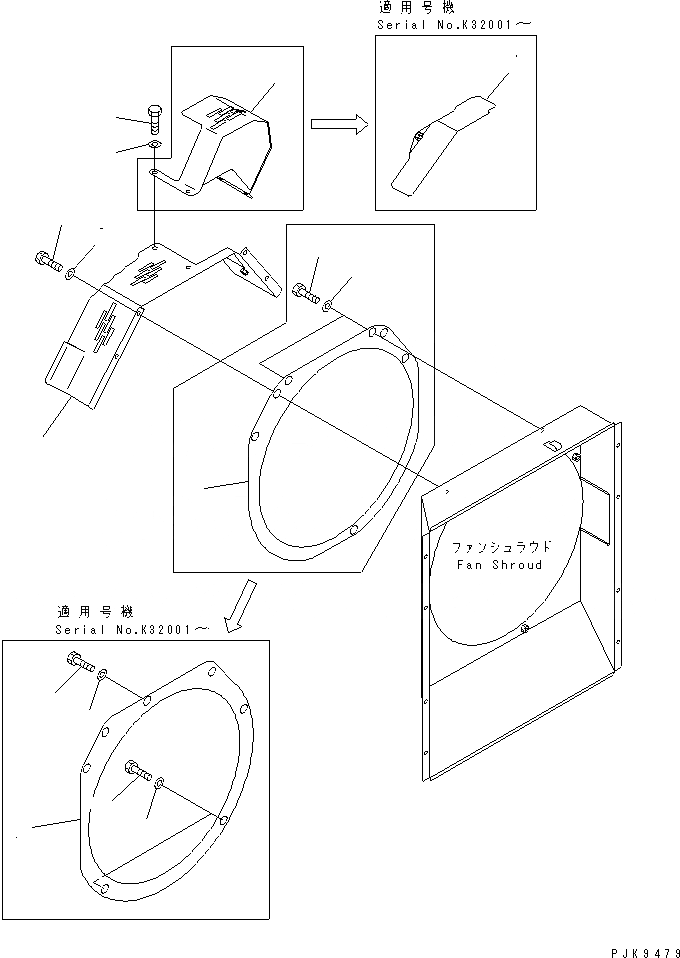 適用号機
Serial No.K32001～

ファンシュラウド
Fan Shroud

適用号機
Serial No.K32001～

PJK9479