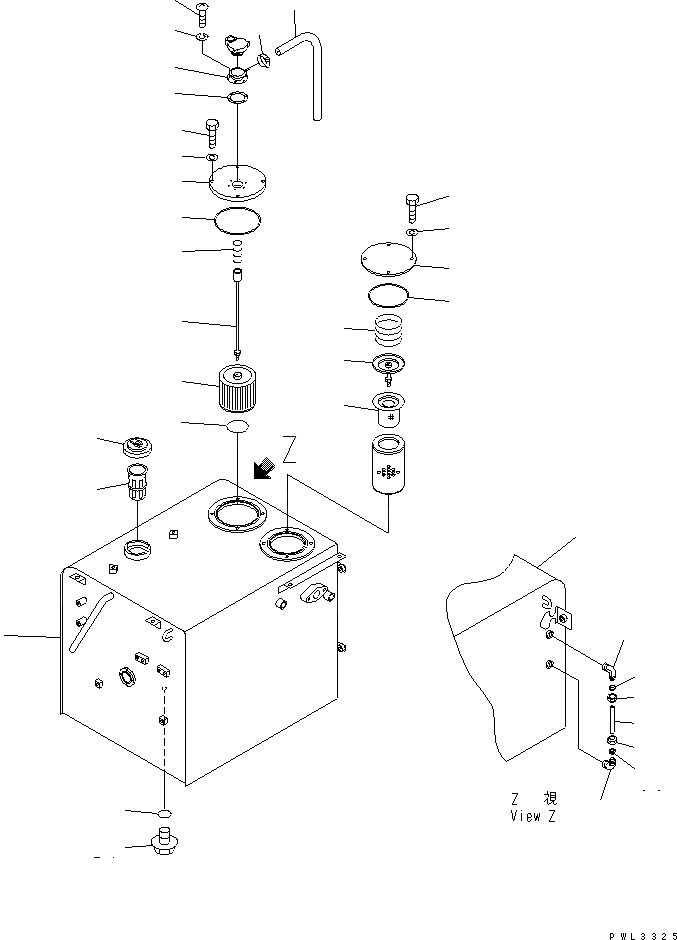 Z

Z 視
View Z

PWL3325