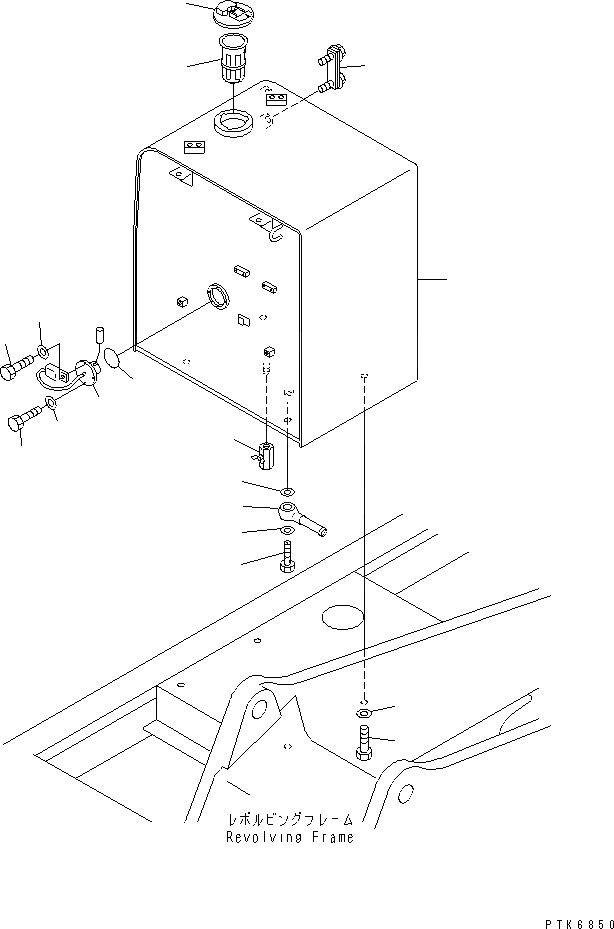 レボルビングフレーム
Revolving Frame

PTK6850