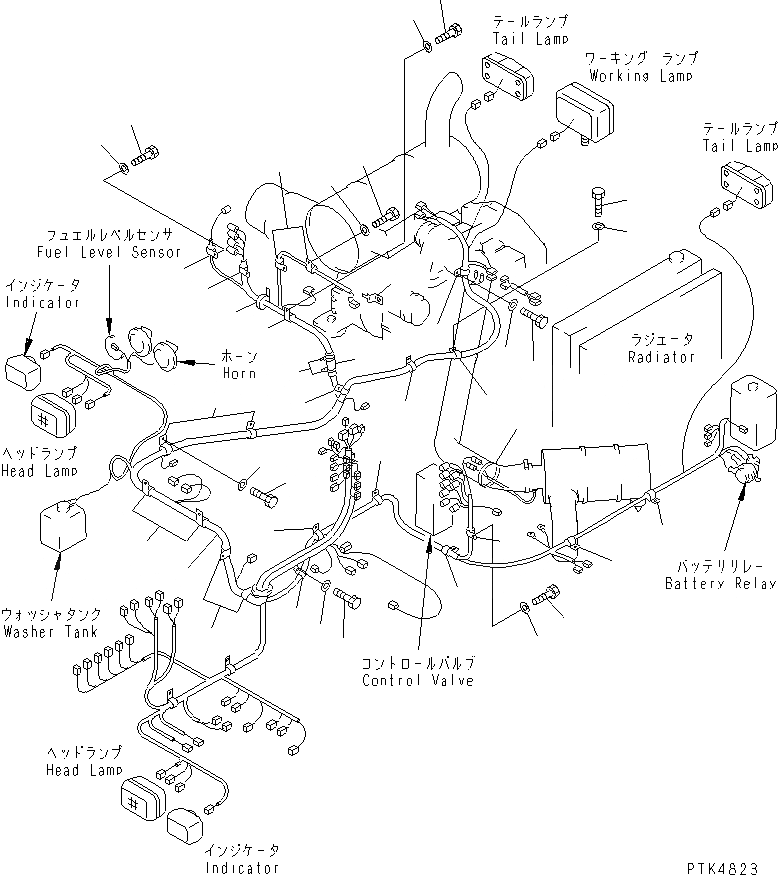 テールランプ
Tail Lamp

ワーキング ランプ
Working Lamp

テールランプ
Tail Lamp

フュエルレベルセンサ
Fuel Level Sensor

インジケータ
Indicator

ホーン
Horn

ラジエータ
Radiator

ヘッドランプ
Head Lamp

ウォッシャタンク
Washer Tank

バッテリリレー
Battery Relay

コントロールバルブ
Control Valve

ヘッドランプ
Head Lamp

インジケータ
Indicator

PTK4823