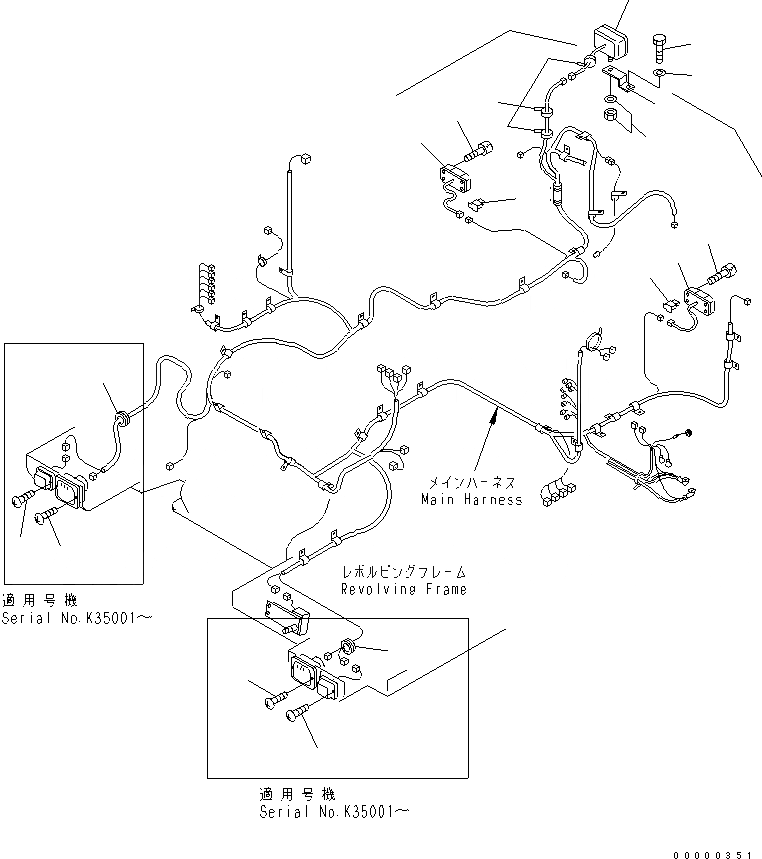 メインハーネス
Main Harness

レボルビングフレーム
Revolving Frame

適用号機
Serial No.K35001～

適用号機
Serial No.K35001～

00000351