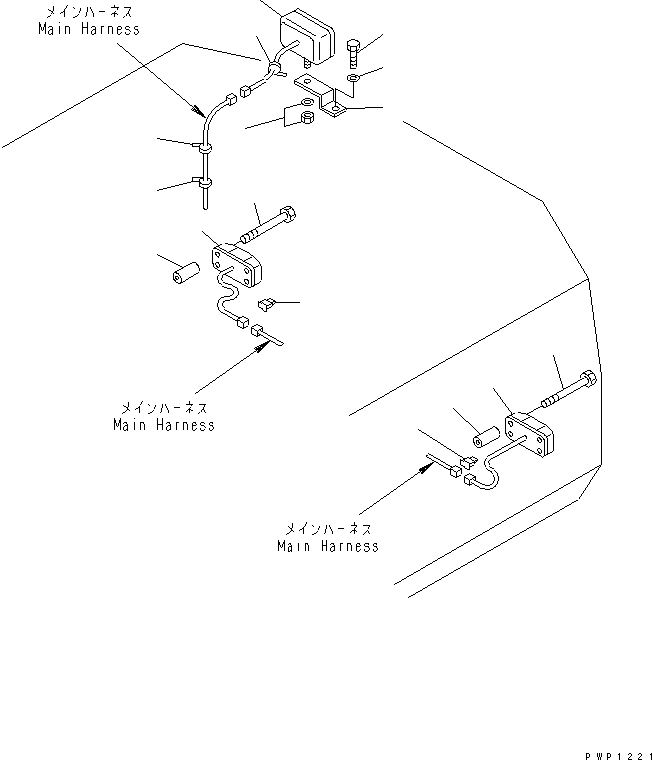 メインハーネス
Main Harness

メインハーネス
Main Harness

メインハーネス
Main Harness

PWP1221