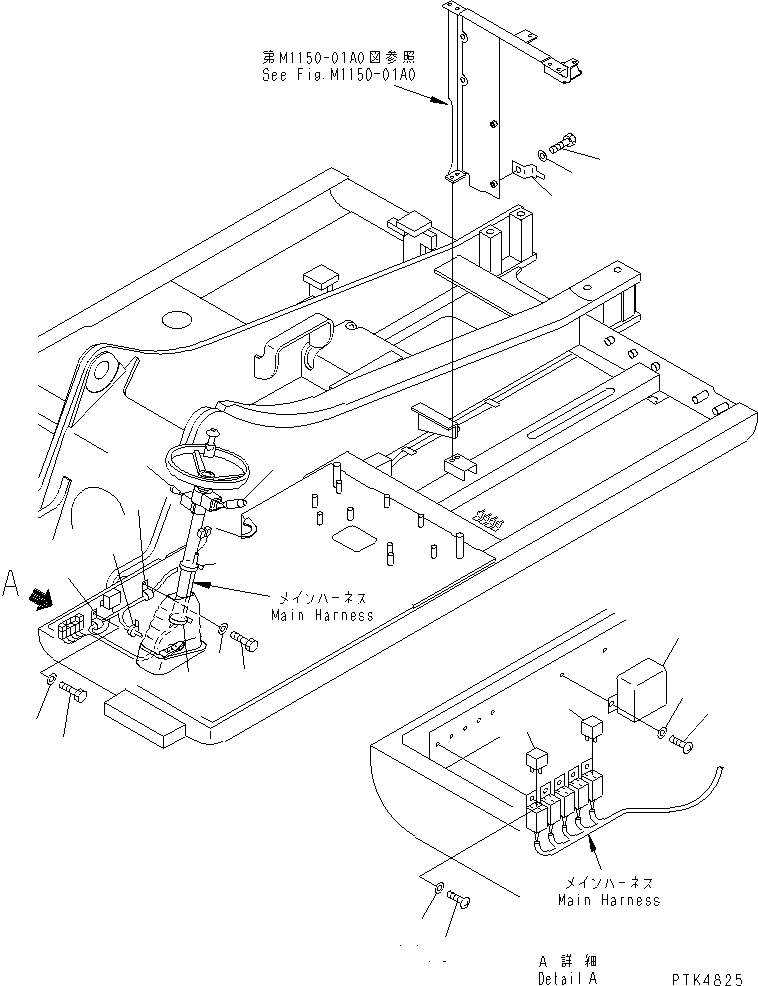 第M1150-01A0図参照
See Fig.M1150-01A0

A

メインハーネス
Main Harness

メインハーネス
Main Harness

A 詳細
Detail A

PTK4825