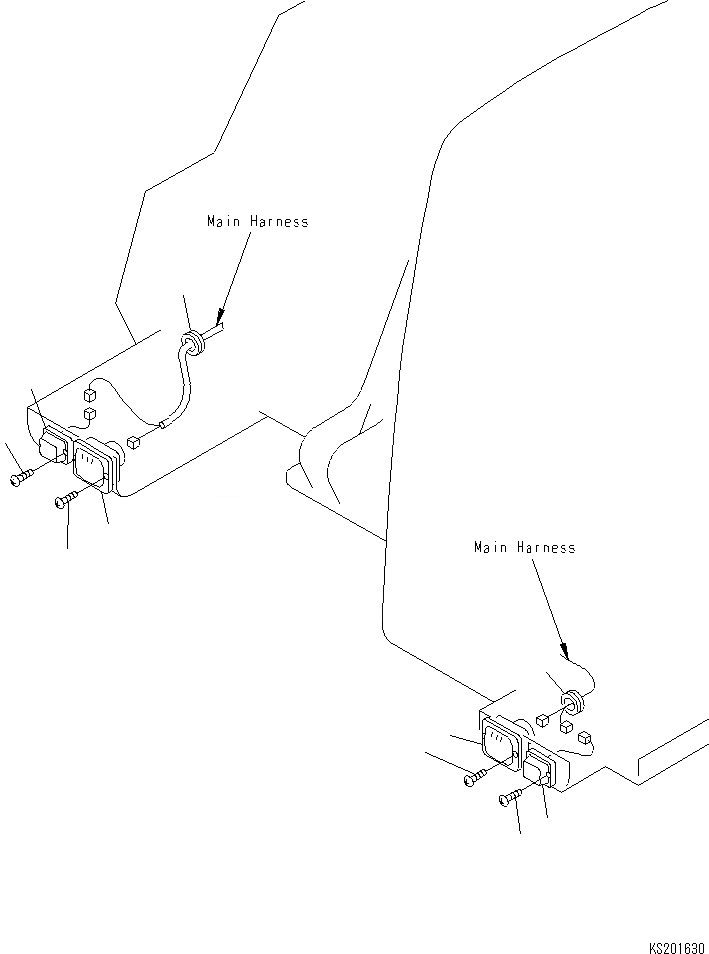 Main Harness

Main Harness

KS201630