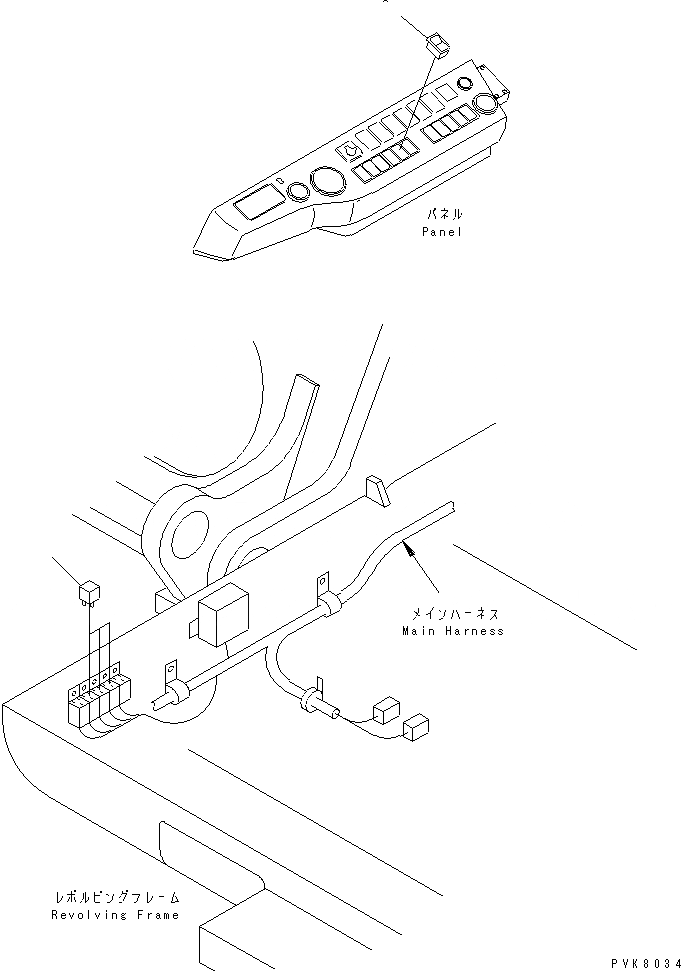 パネル
Panel

メインハーネス
Main Harness

レボルビングフレーム
Revolving Frame

PVK8034