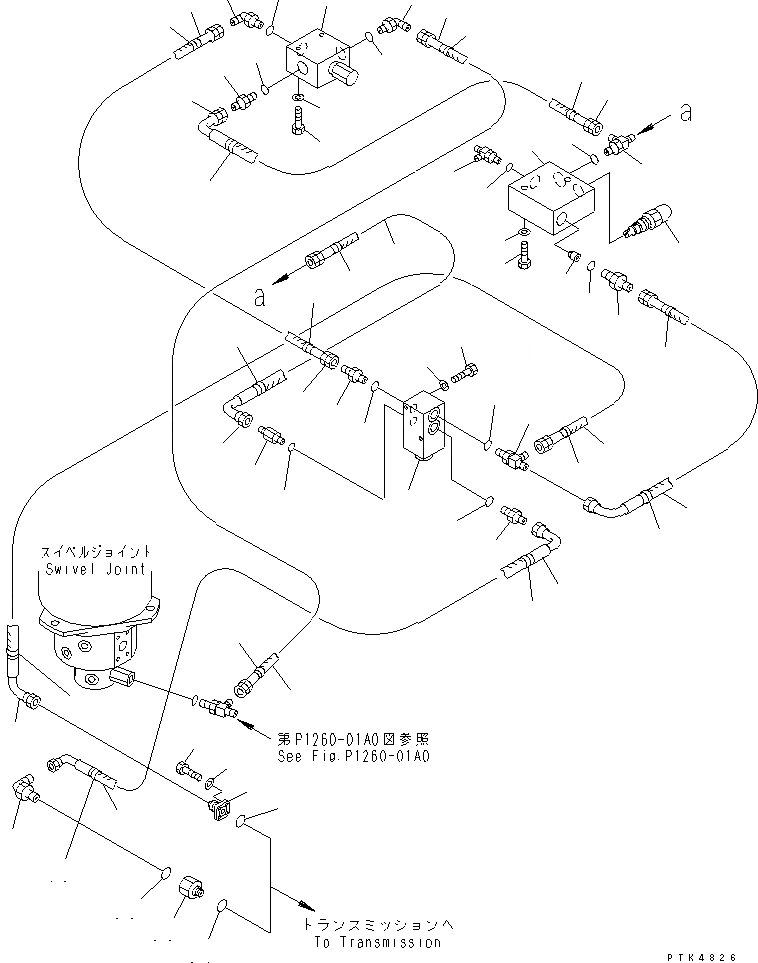 a

a

スイベルジョイント
Swivel Joint

第P1260-01A0図参照
See Fig.P1260-01A0

トランスミッションへ
To Transmission

PTK4826