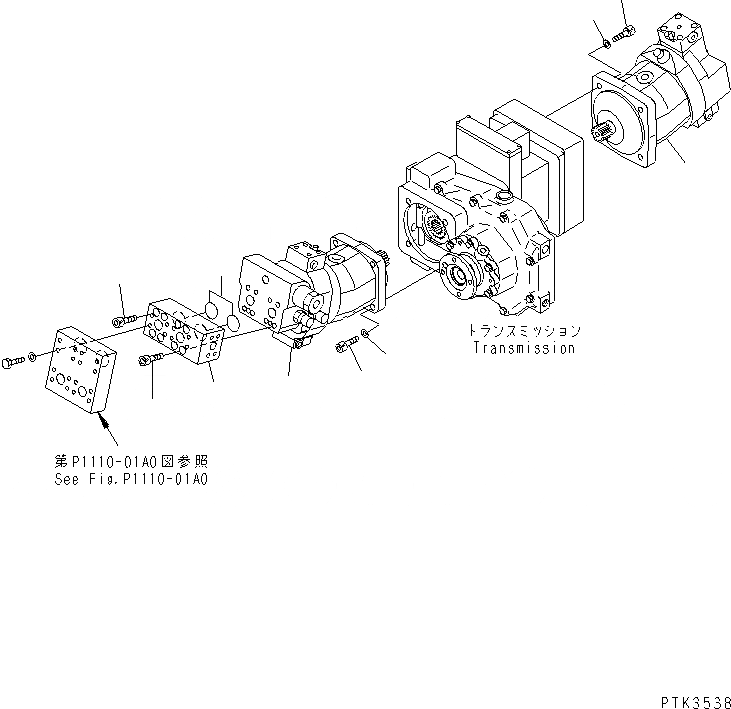 トランスミッション
Transmission

第P1110-01A0図参照
See Fig.P1110-01A0

PTK3538