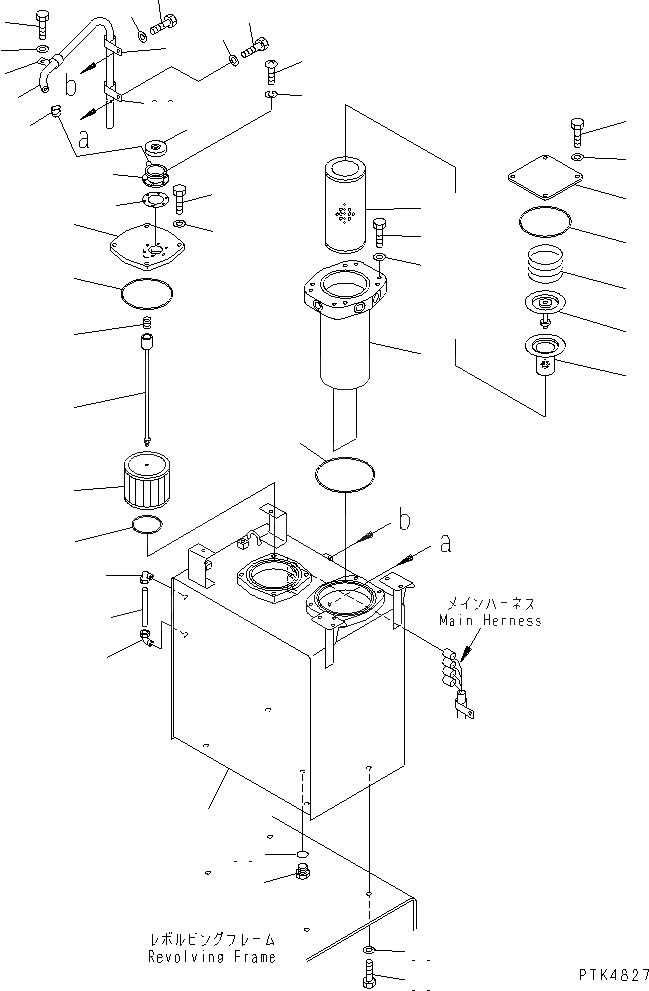 b
a
b
a
メインハーネス
Main Herness
レボルビングフレーム
Revolving Frame
PTK4827