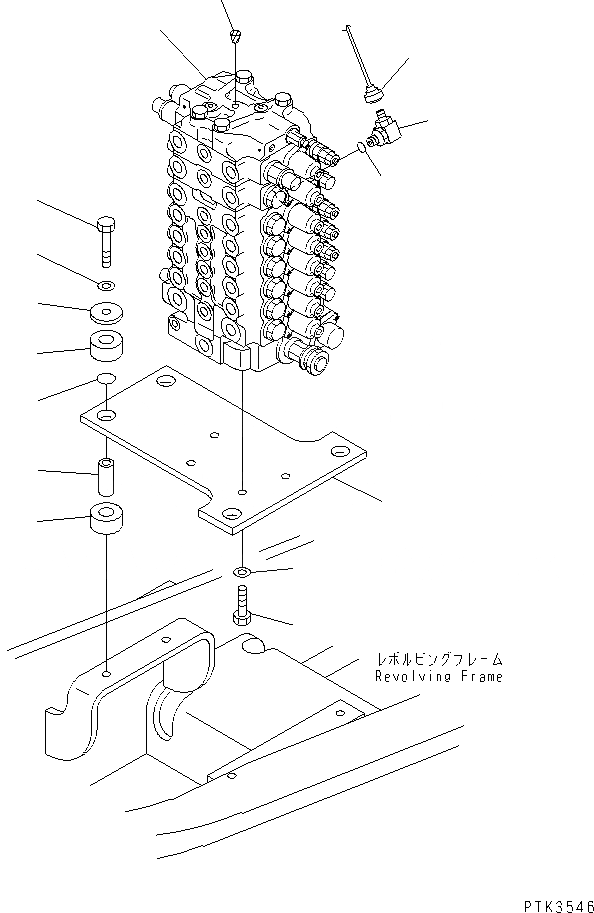 レボルビングフレーム
Revolving Frame

PTK3546