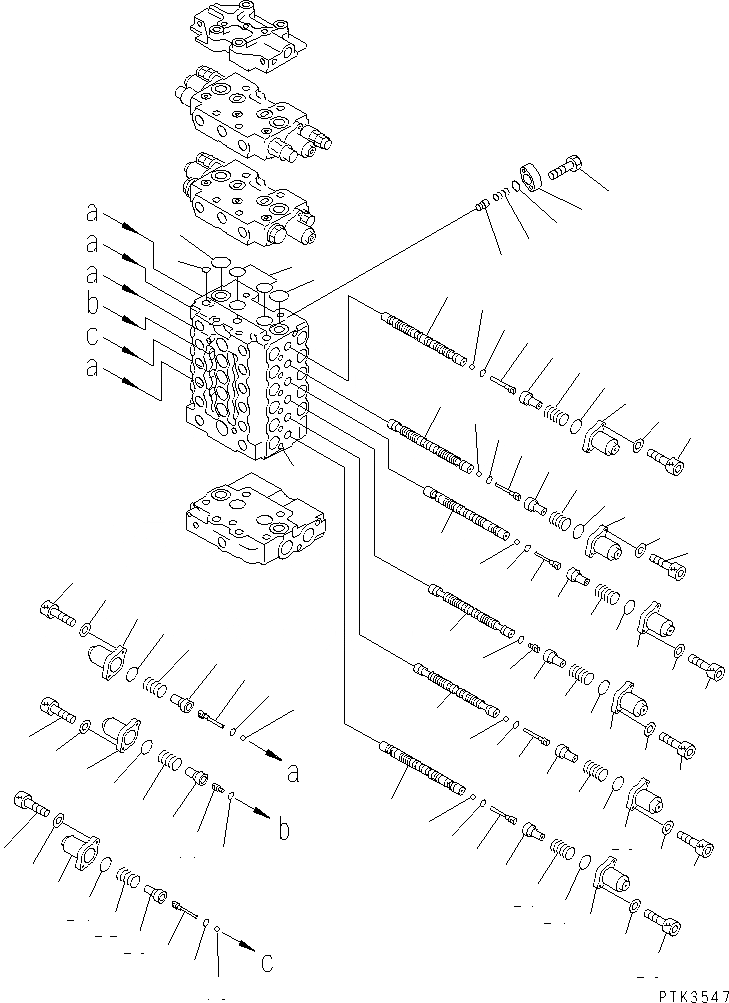 a
a
a
b
c
a
a
b
c
PTK3547