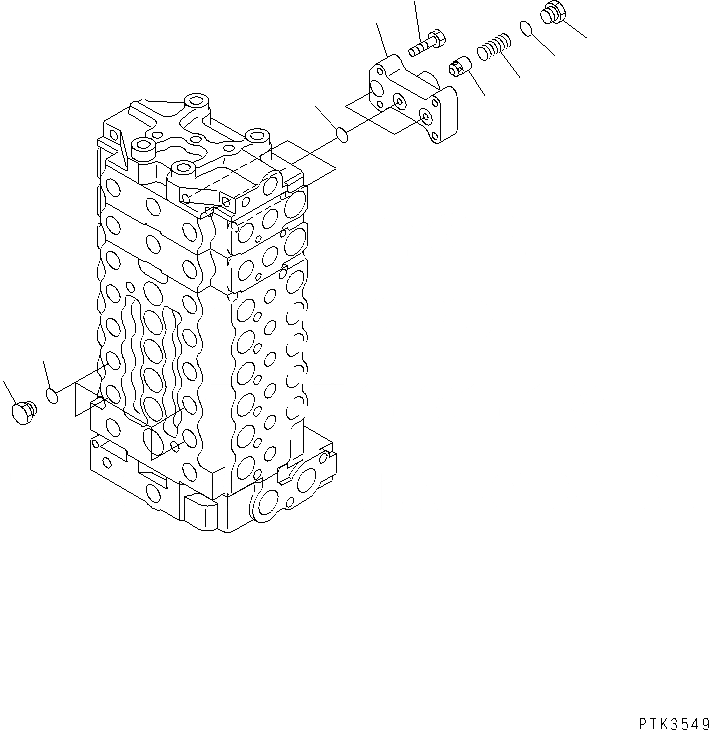 PTK3549