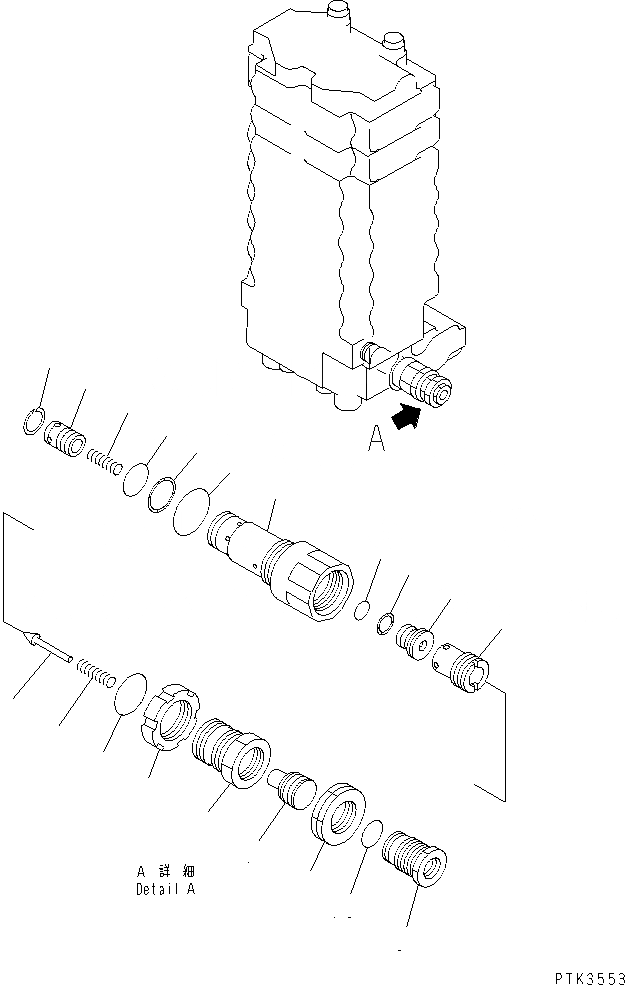 A

A 詳細
Detail A

PTK3553