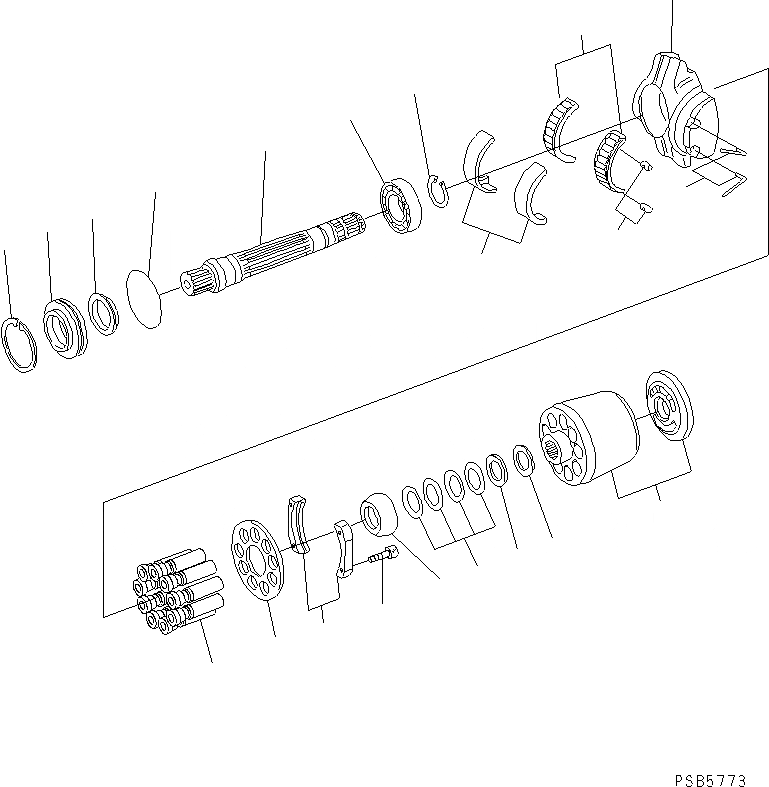 PSB5773