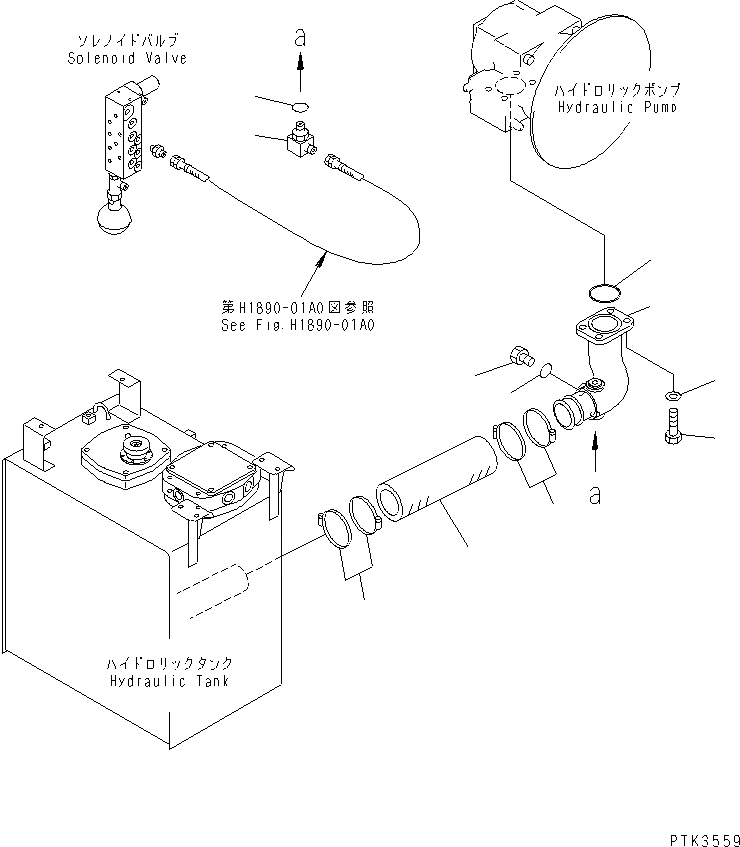 ソレノイドバルブ
Solenoid Valve

a

ハイドロリックポンプ
Hydraulic Pump

第H1890-01A0図参照
See Fig.H1890-01A0

a

ハイドロリックタンク
Hydraulic Tank

PTK3559