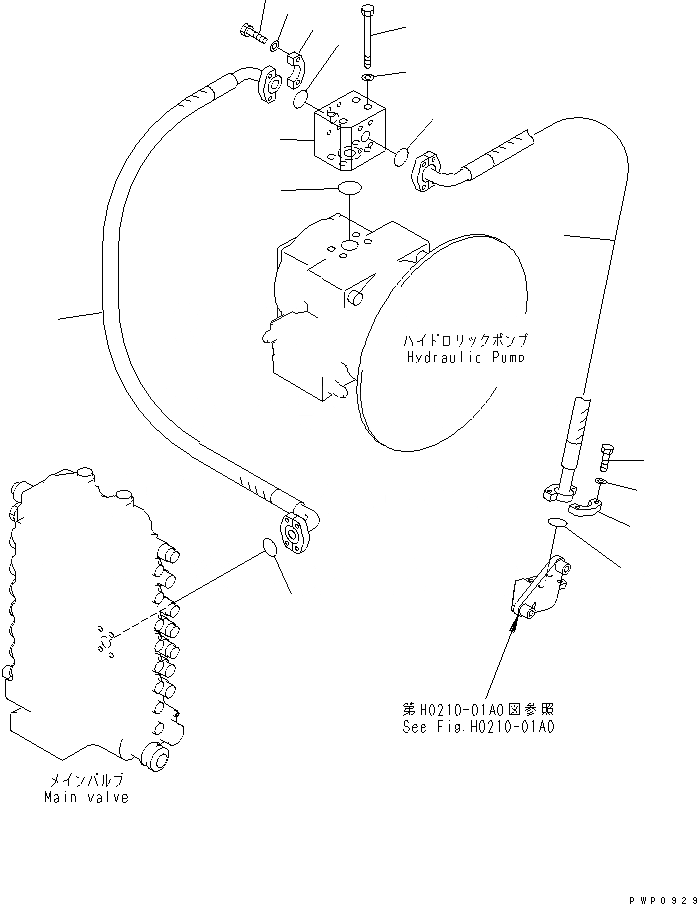 ハイドロリックポンプ
Hydraulic Pump

第H0210-01A0図参照
See Fig.H0210-01A0

メインバルブ
Main valve

PWP0929