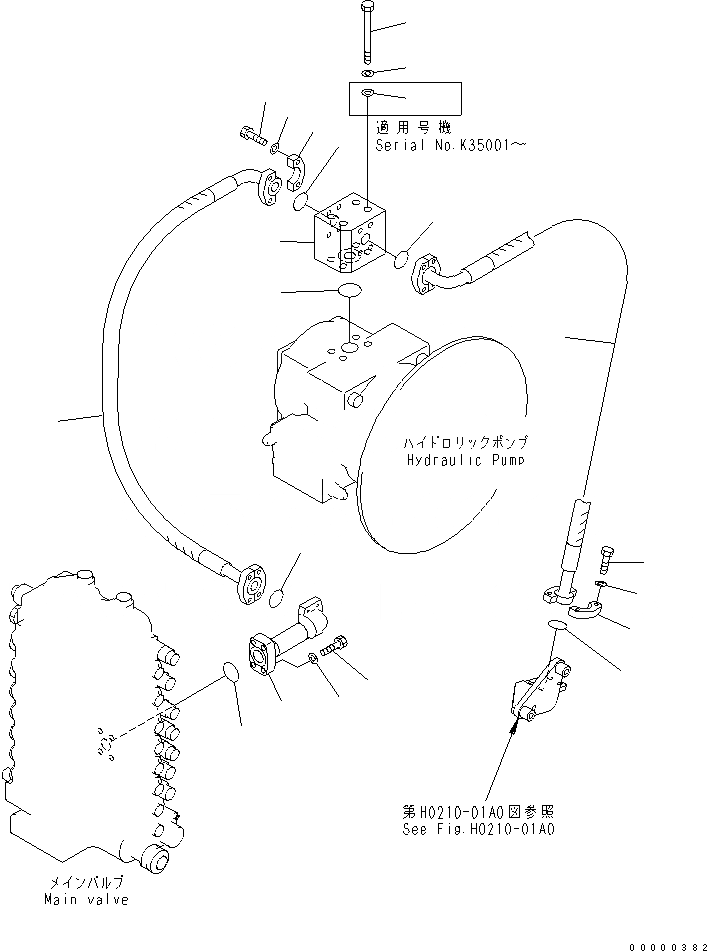 適用号機
Serial No.K35001～

ハイドロリックポンプ
Hydraulic Pump

第H0210-01A0図参照
See Fig.H0210-01A0

メインバルブ
Main valve

00000382