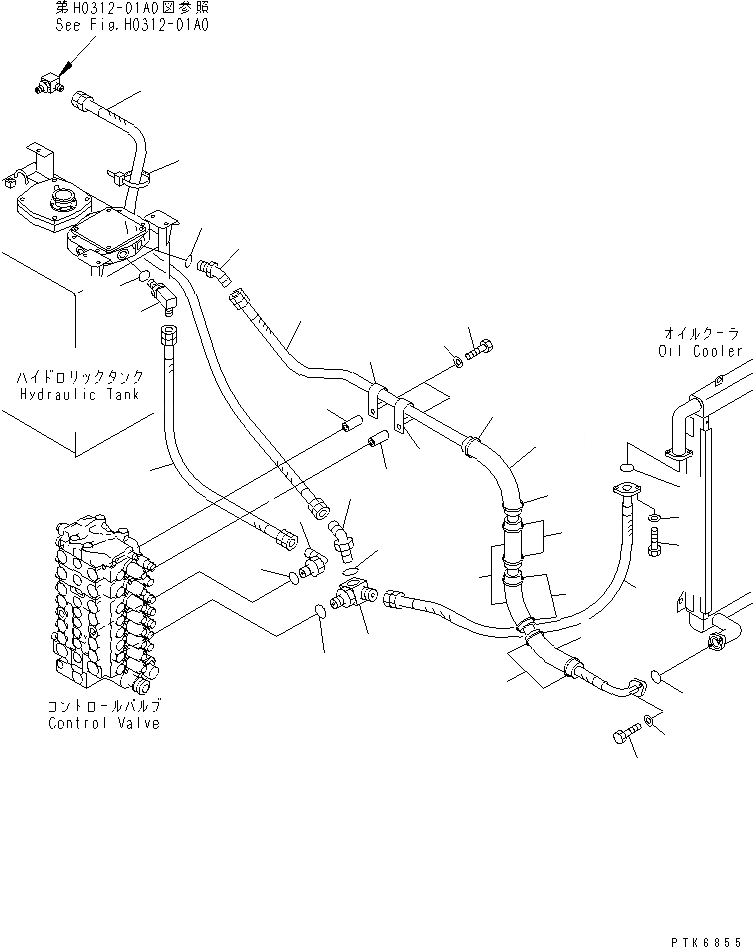 第H0312-01A0図参照
See Fig.H0312-01A0

オイルクーラ
Oil Cooler

ハイドロリックタンク
Hydraulic Tank

コントロールバルブ
Control Valve

PTK6855