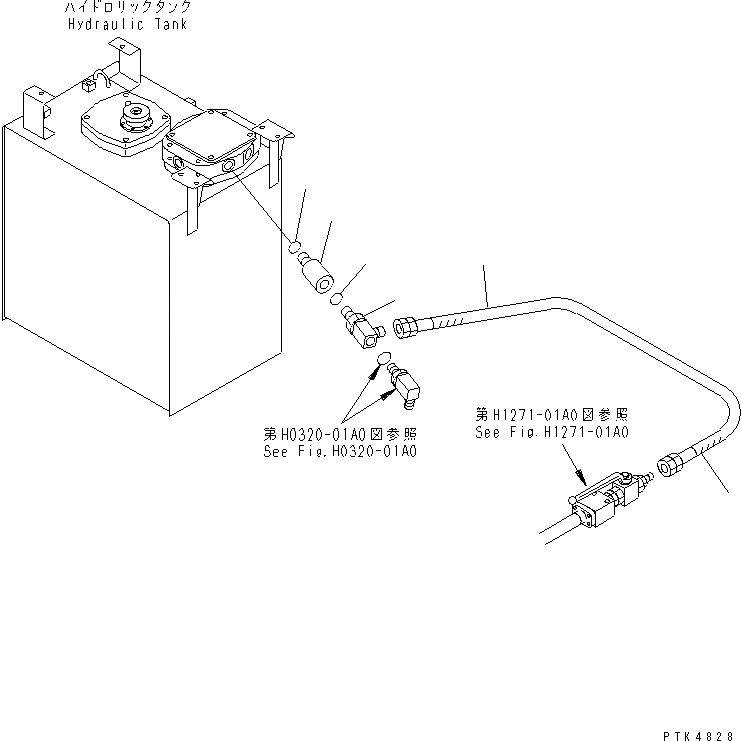 ハイドロリックタンク
Hydraulic Tank

第H0320-01A0図参照
See Fig.H0320-01A0

第H1271-01A0図参照
See Fig.H1271-01A0

PTK4828