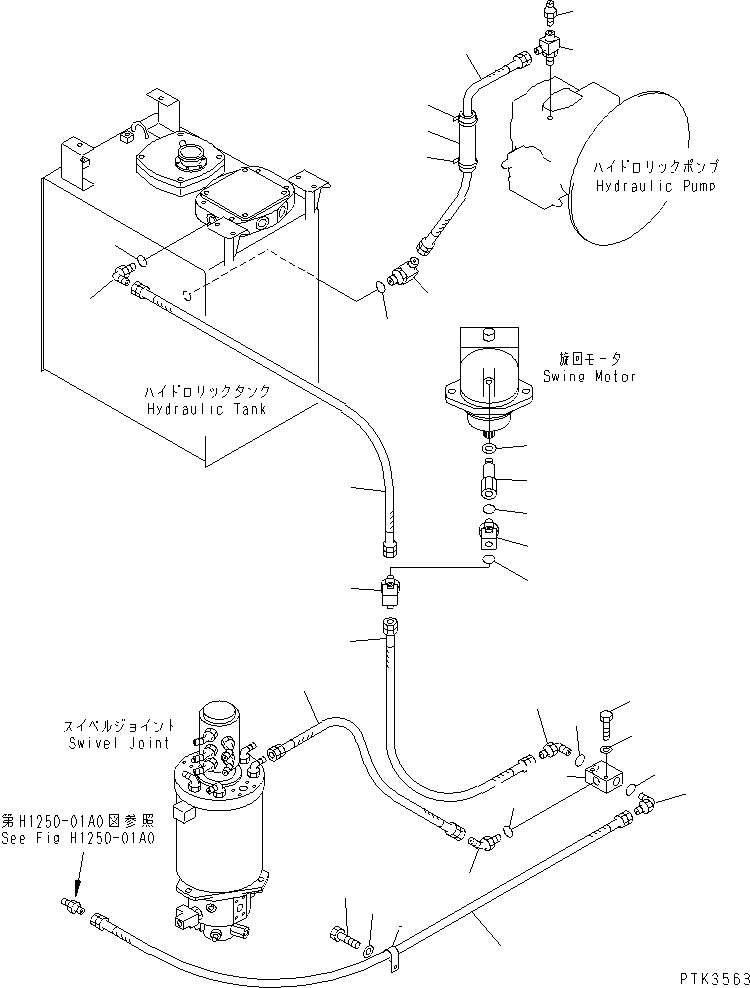 ハイドロリックポンプ
Hydraulic Pump

旋回モータ
Swing Motor

ハイドロリックタンク
Hydraulic Tank

スイベルジョイント
Swivel Joint

第H1250-01A0図参照
See Fig H1250-01A0

PTK3563