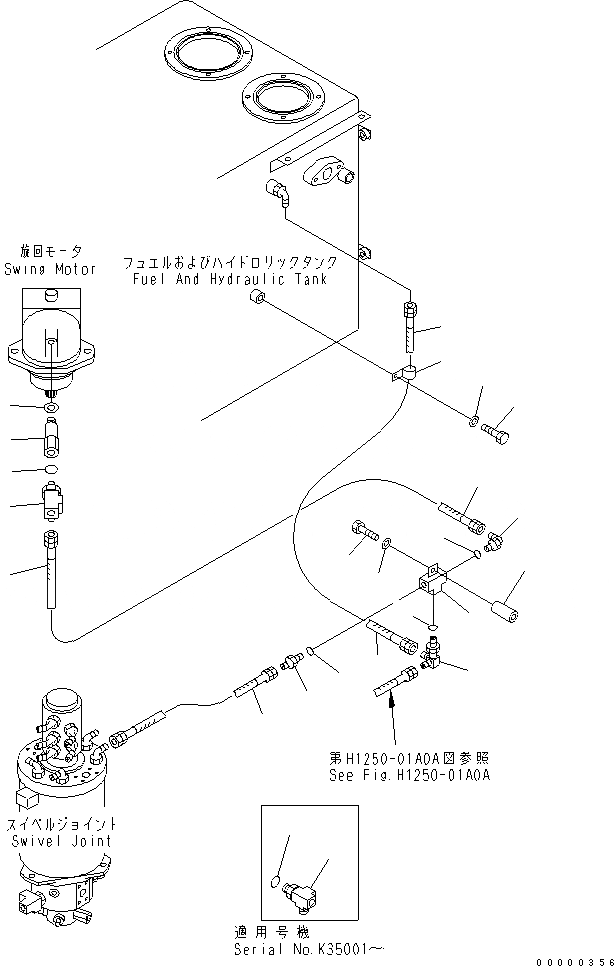 旋回モータ
Swing Motor

フュエルおよびハイドロリックタンク
Fuel And Hydraulic Tank

第H1250-01A0A図参照
See Fig.H1250-01A0A

スイベルジョイント
Swivel Joint

適用号機
Serial No.K35001~

00000356