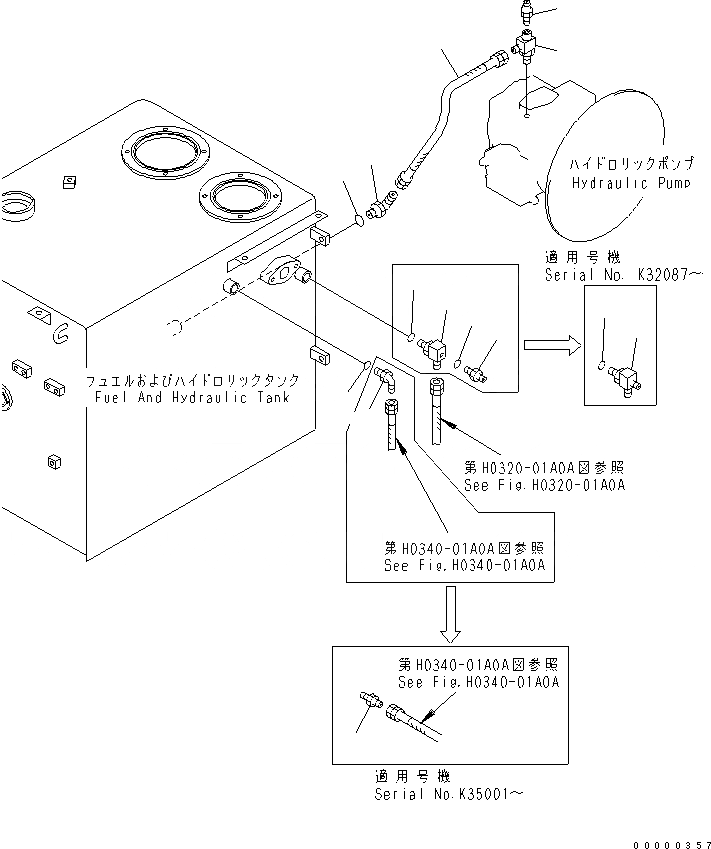 ハイドロリックポンプ
Hydraulic Pump

適用号機
Serial No. K32087～

フュエルおよびハイドロリックタンク
Fuel And Hydraulic Tank

第H0320-01A0A図参照
See Fig.H0320-01A0A

第H0340-01A0A図参照
See Fig.H0340-01A0A

第H0340-01A0A図参照
See Fig.H0340-01A0A

適用号機
Serial No.K35001～

00000357