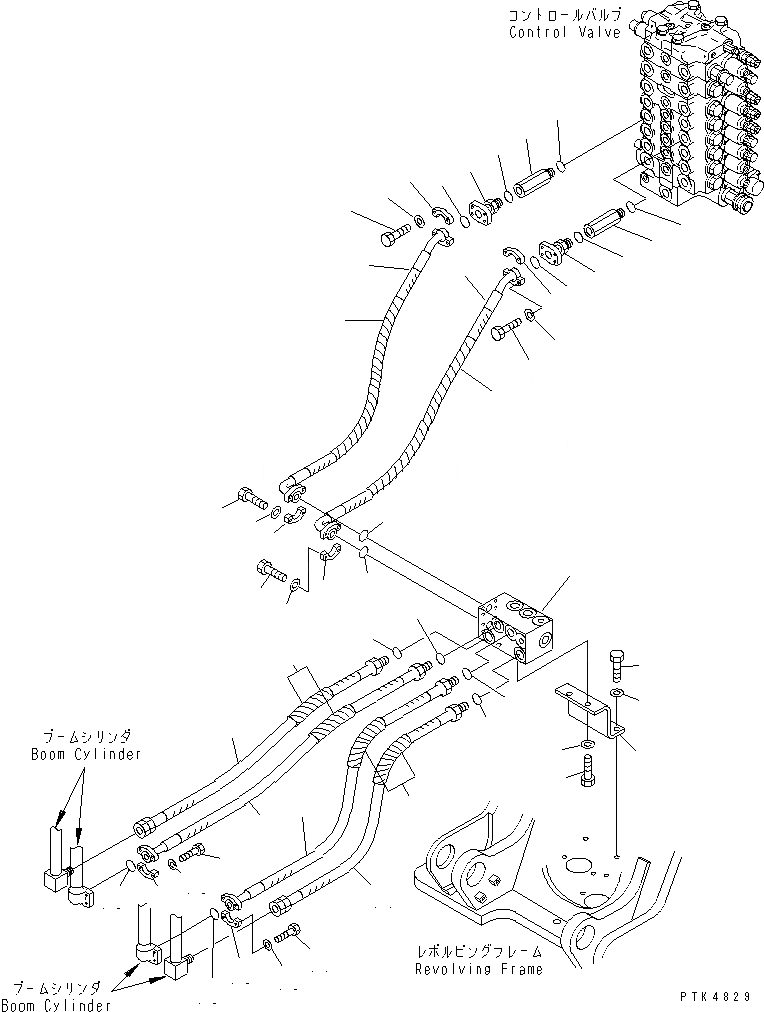 コントロールバルブ
Control Valve

ブームシリンダ
Boom Cylinder

ブームシリンダ
Boom Cylinder

レボルビングフレーム
Revolving Frame

PTK4829