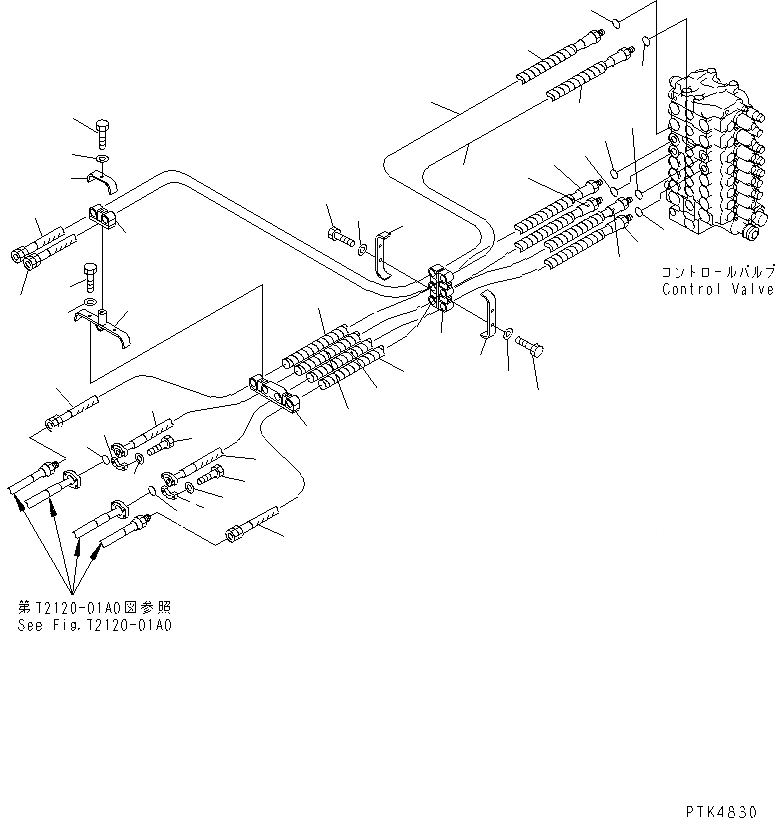 コントロールバルブ
Control Valve

第T2120-01A0図参照
See Fig.T2120-01A0

PTK4830