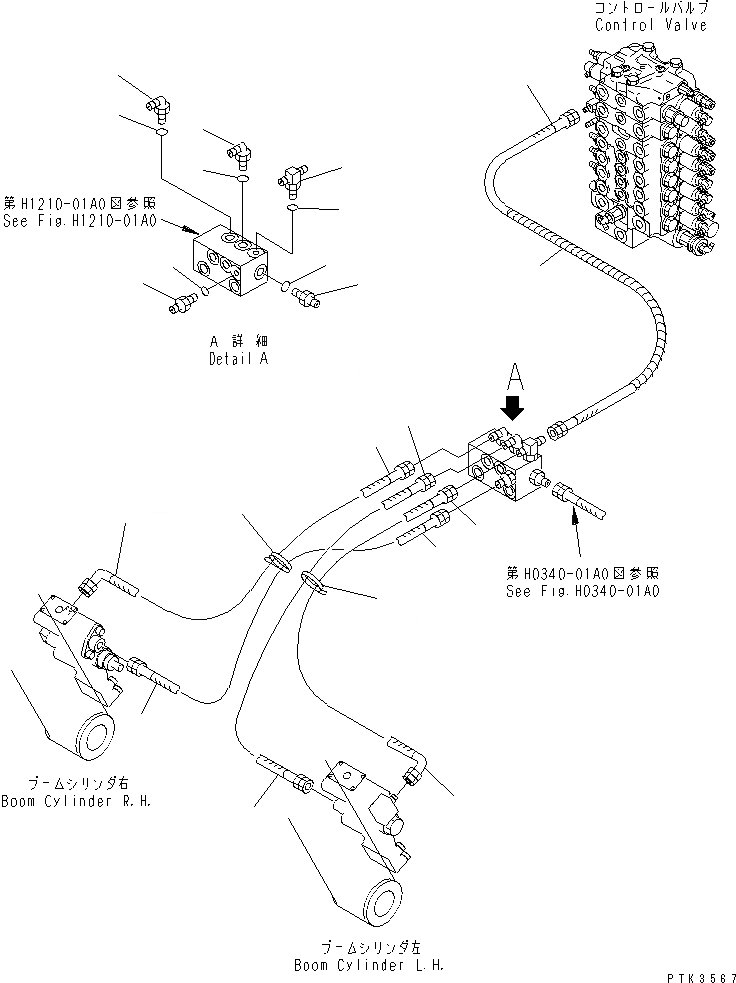 コントロールバルブ
Control Valve

第H1210-01A0図参照
See Fig.H1210-01A0

A 詳 細
Detail A

A

第H0340-01A0図参照
See Fig.H0340-01A0

ブームシリンダ右
Boom Cylinder R.H.

ブームシリンダ左
Boom Cylinder L.H.

PTK3567