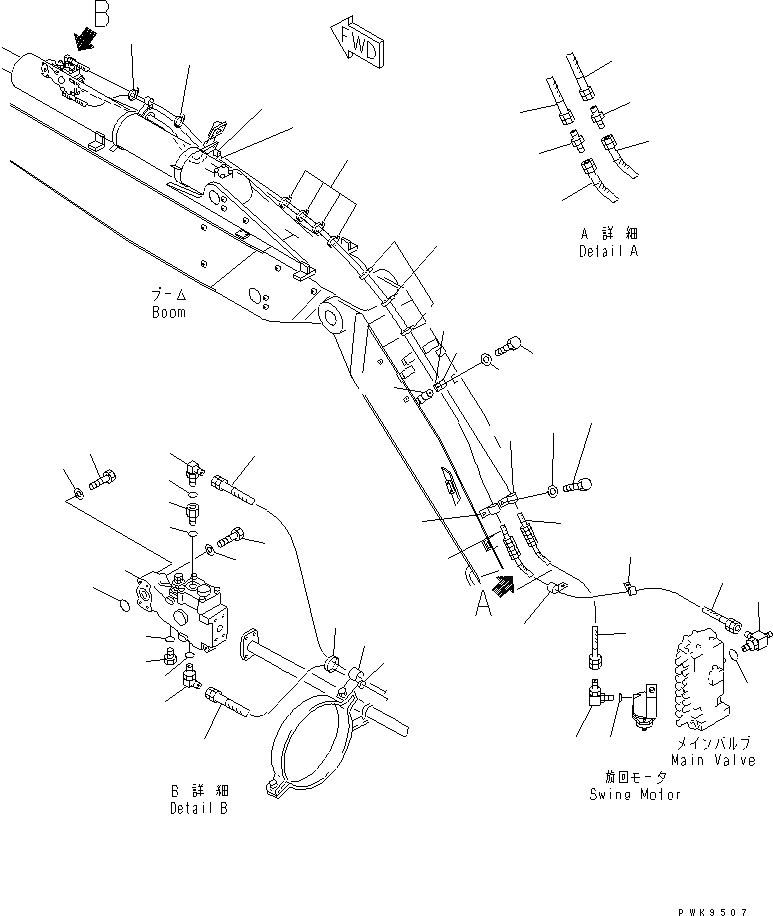 B

FWD

A 詳細
Detail A

ブーム
Boom

A

メインバルブ
Main Valve

旋回モータ
Swing Motor

B 詳細
Detail B

PWK9507