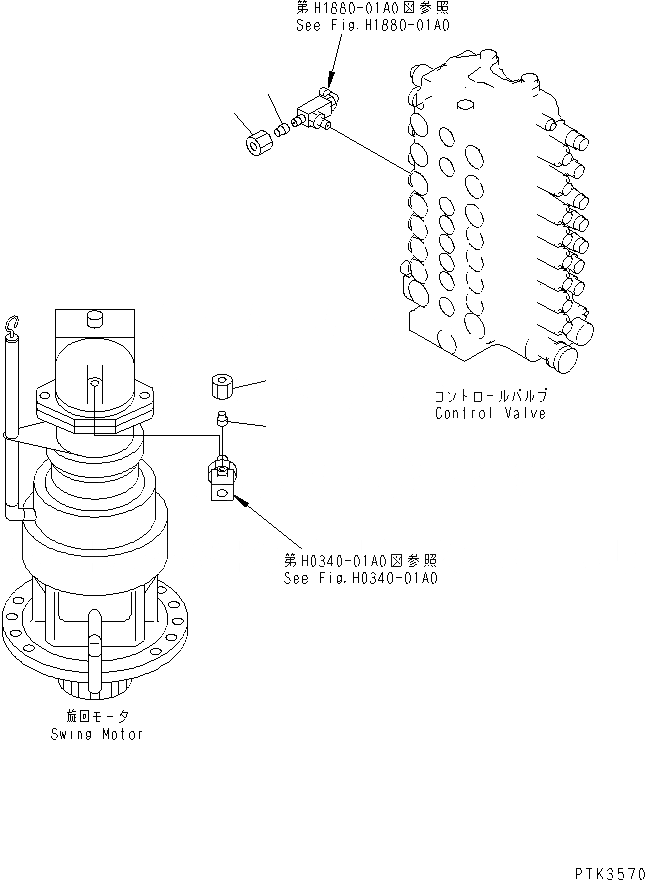 第H1880-01A0図参照
See Fig.H1880-01A0

コントロールバルブ
Control Valve

第H0340-01A0図参照
See Fig.H0340-01A0

旋回モータ
Swing Motor

PTK3570