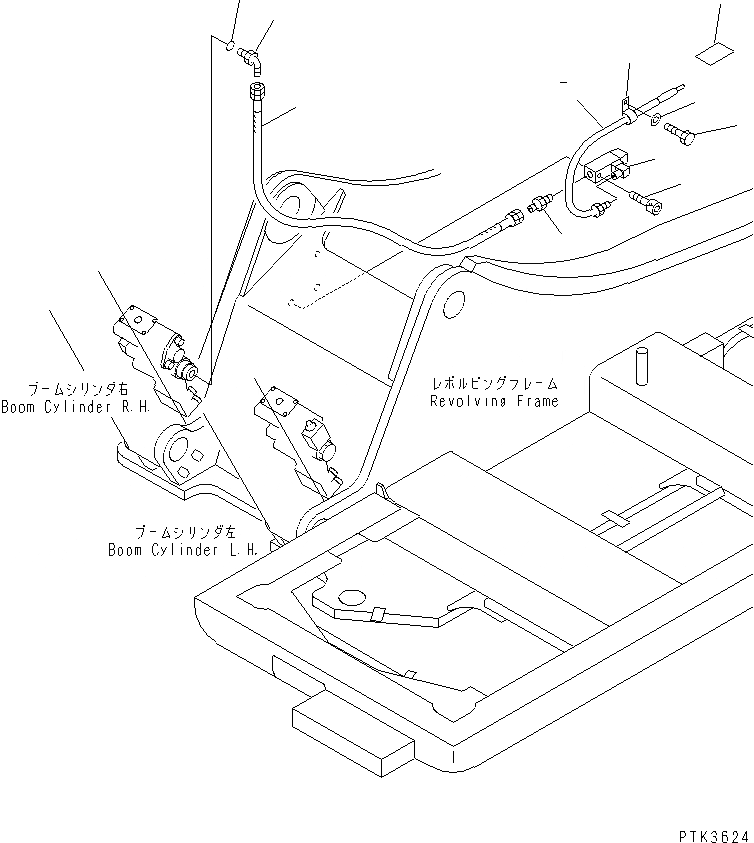 ブームシリンダ右
Boom Cylinder R.H.

レボルビングフレーム
Revolving Frame

ブームシリンダ左
Boom Cylinder L.H.

PTK3624