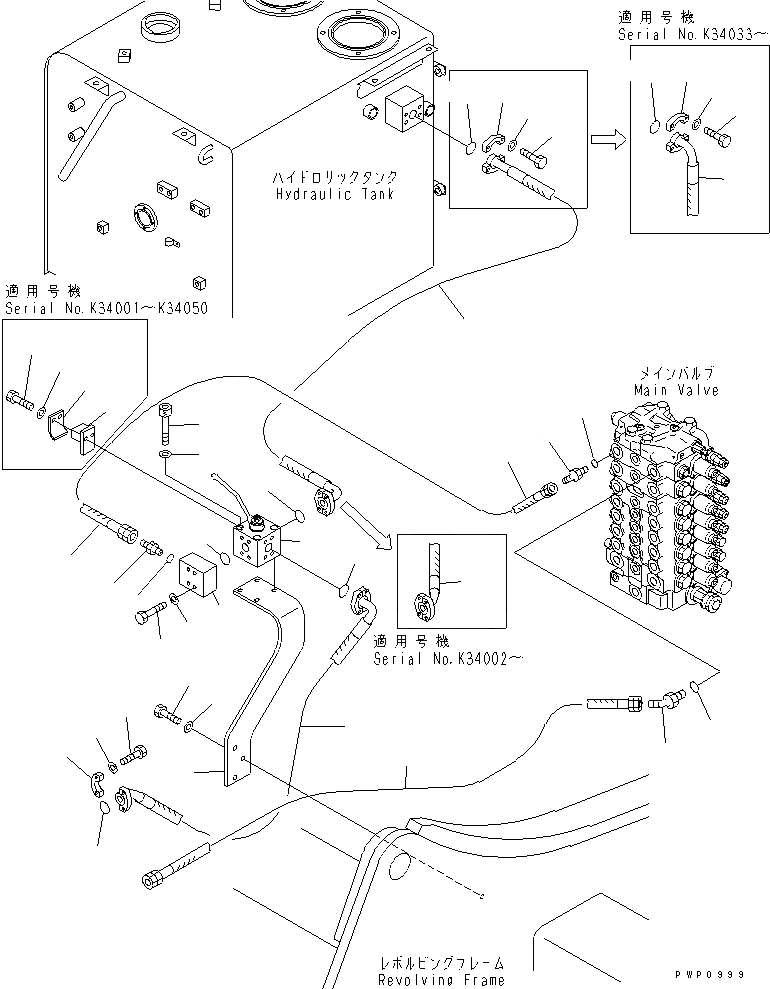 適用号機
Serial No.K34033~

ハイドロリックタンク
Hydraulic Tank

適用号機
Serial No.K34001~K34050

メインバルブ
Main Valve

適用号機
Serial No.K34002~

レボルビングフレーム
Revolving Frame

PWP0999