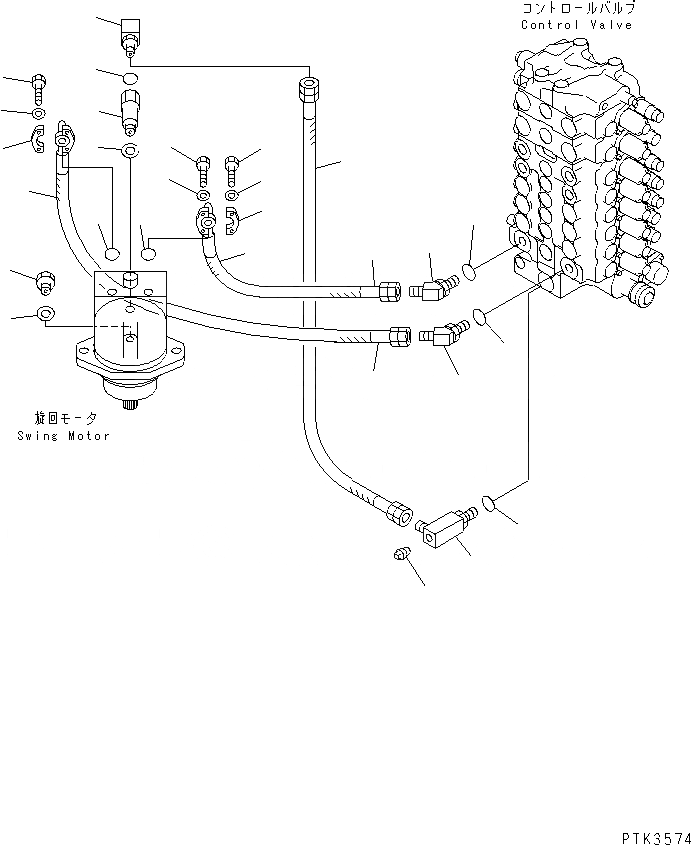 コントロールバルブ
Control Valve

旋回モータ
Swing Motor

PTK3574