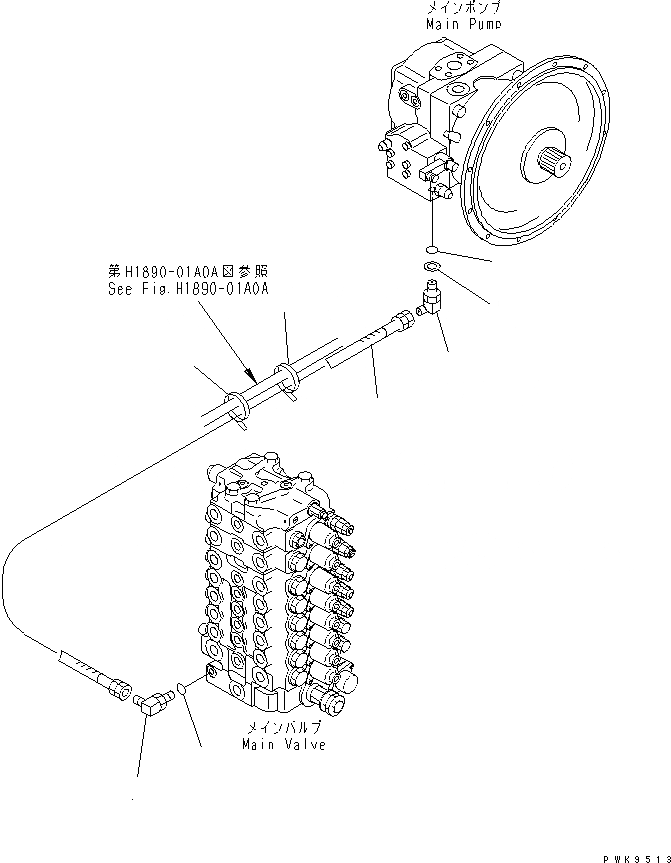 メインポンプ
Main Pump

第H1890-01A0A図参照
See Fig.H1890-01A0A

メインバルブ
Main Valve

PWK9513