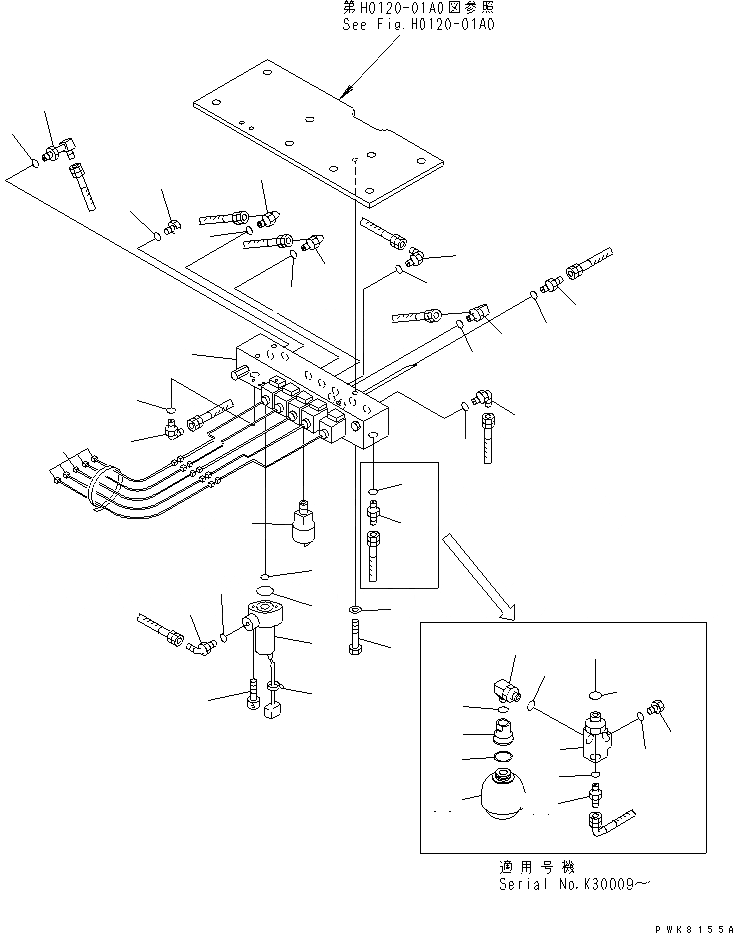 第H0120-01A0図参照
See Fig.H0120-01A0

適用号機
Serial No.K30009～

PWK8155A