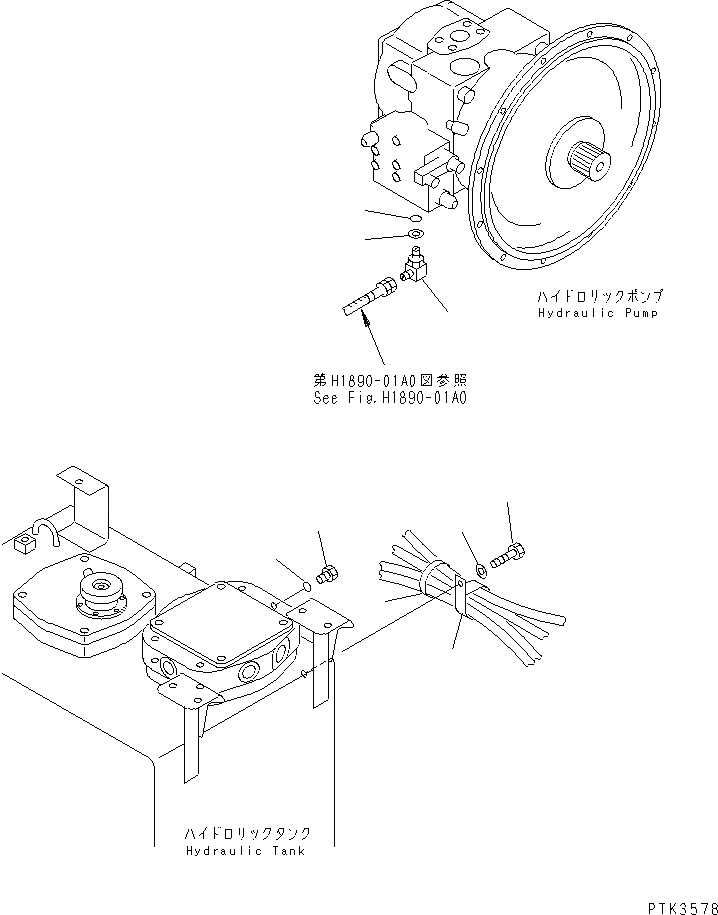 ハイドロリックポンプ
Hydraulic Pump

第H1890-01A0図参照
See Fig.H1890-01A0

ハイドロリックタンク
Hydraulic Tank

PTK3578