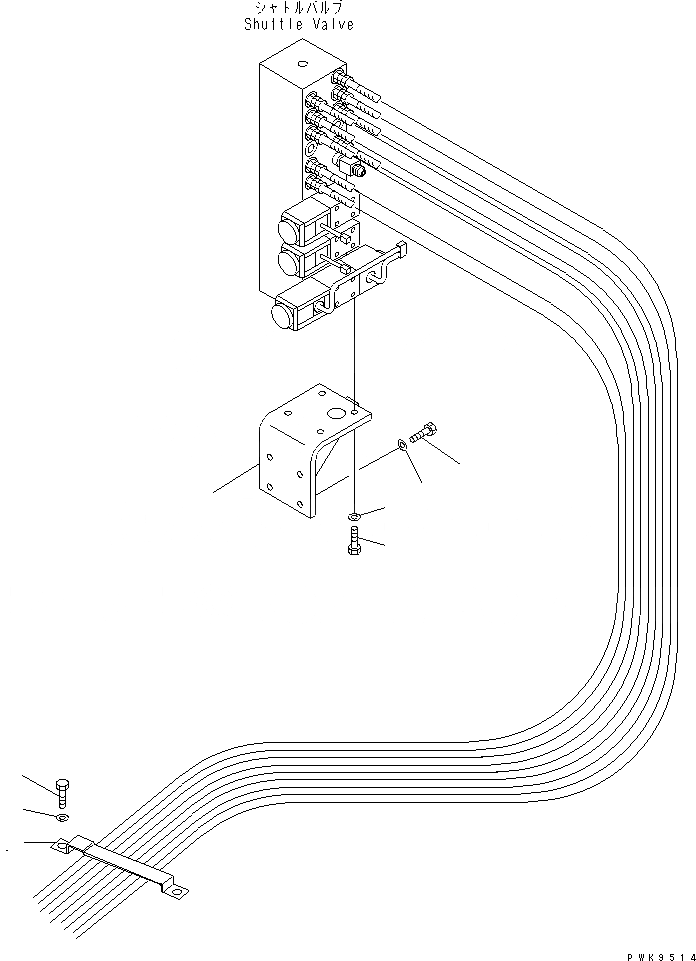 シャトルバルブ
Shuttle Valve

PWK9514