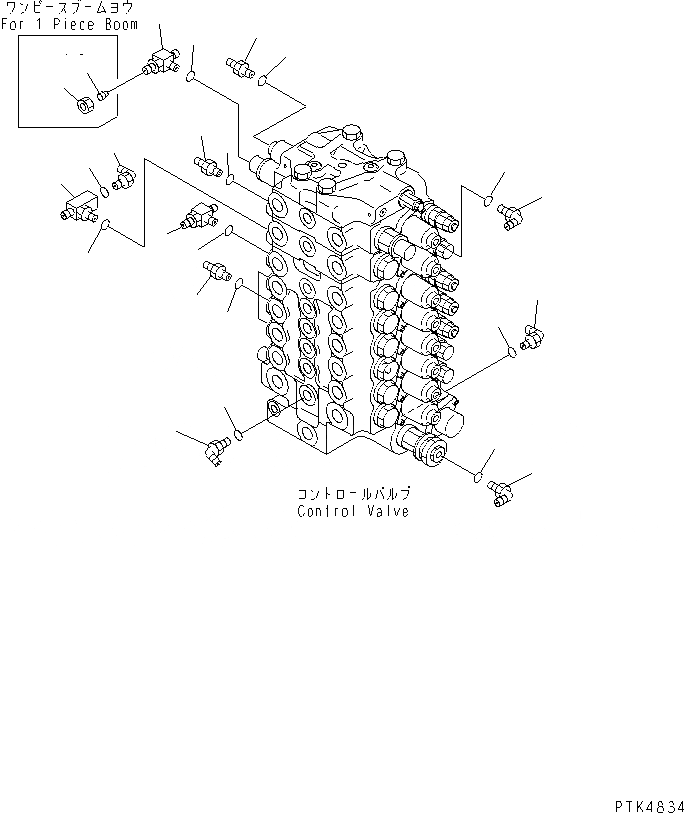 ワンピースブームヨウ
For 1 Piece Boom

コントロールバルブ
Control Valve

PTK4834