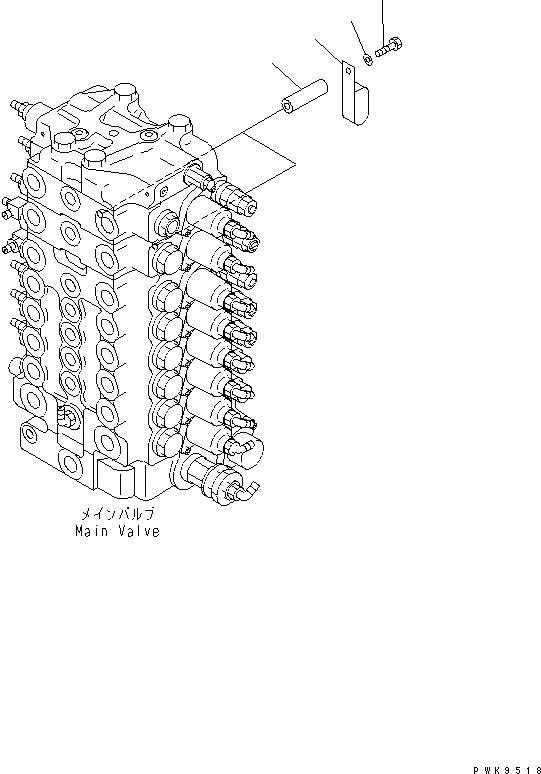 メインバルブ
Main Valve

PWK9518