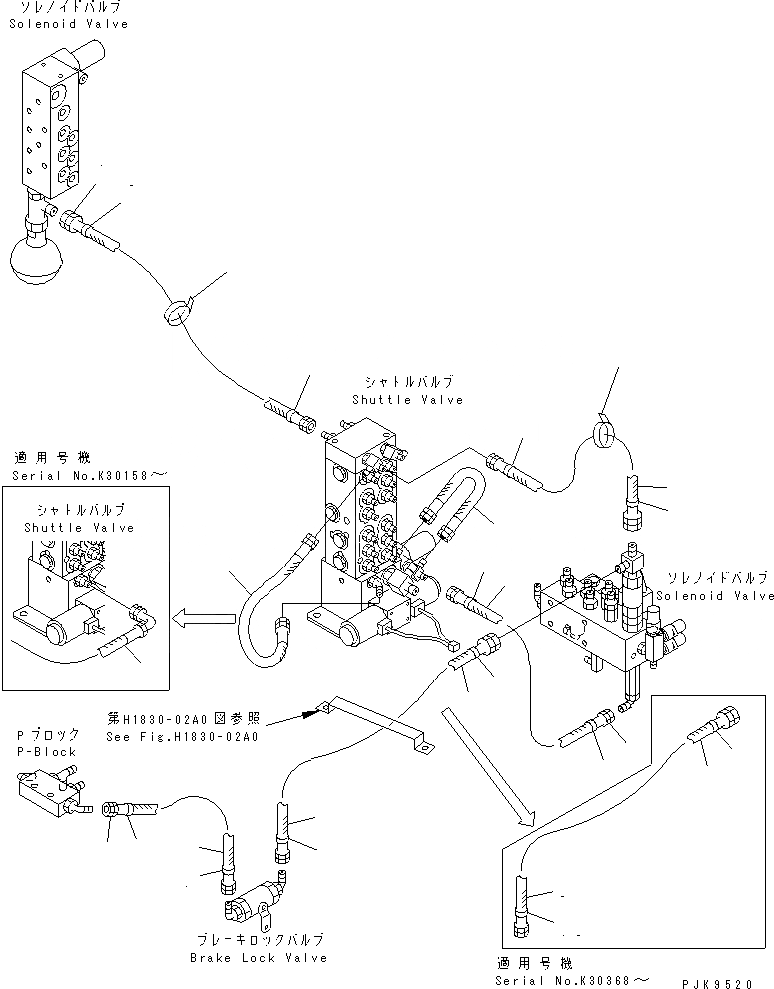 ソレノイドバルブ
Solenoid Valve

シャトルバルブ
Shuttle Valve

適用号機
Serial No.K30158～

シャトルバルブ
Shuttle Valve

ソレノイドバルブ
Solenoid Valve

第H1830-02A0図参照
See Fig.H1830-02A0

Pブロック
P-Block

ブレーキロックバルブ
Brake Lock Valve

適用号機
Serial No.K30368～

PJK9520