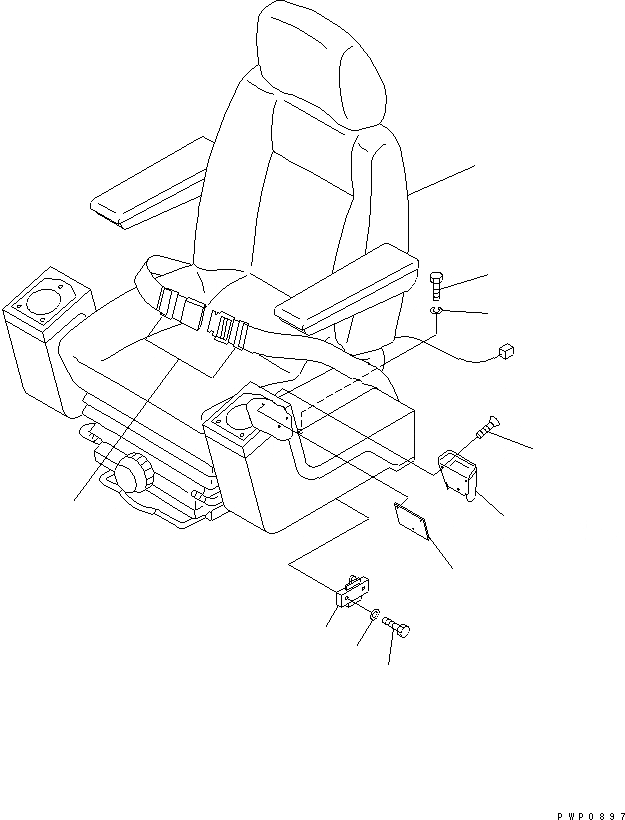 PWP0897