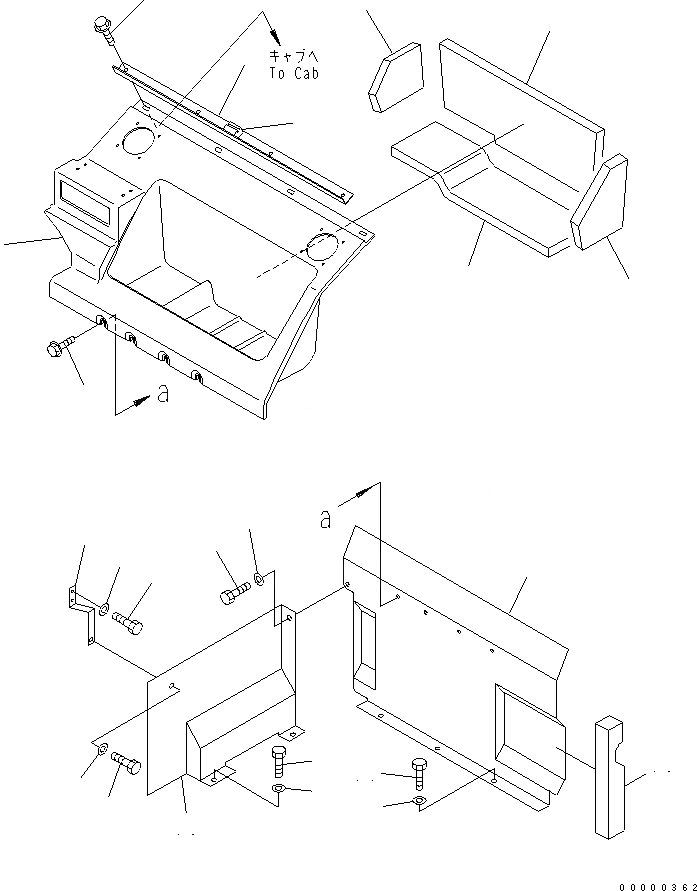 キャブへ
To Cab

a

a

00000362