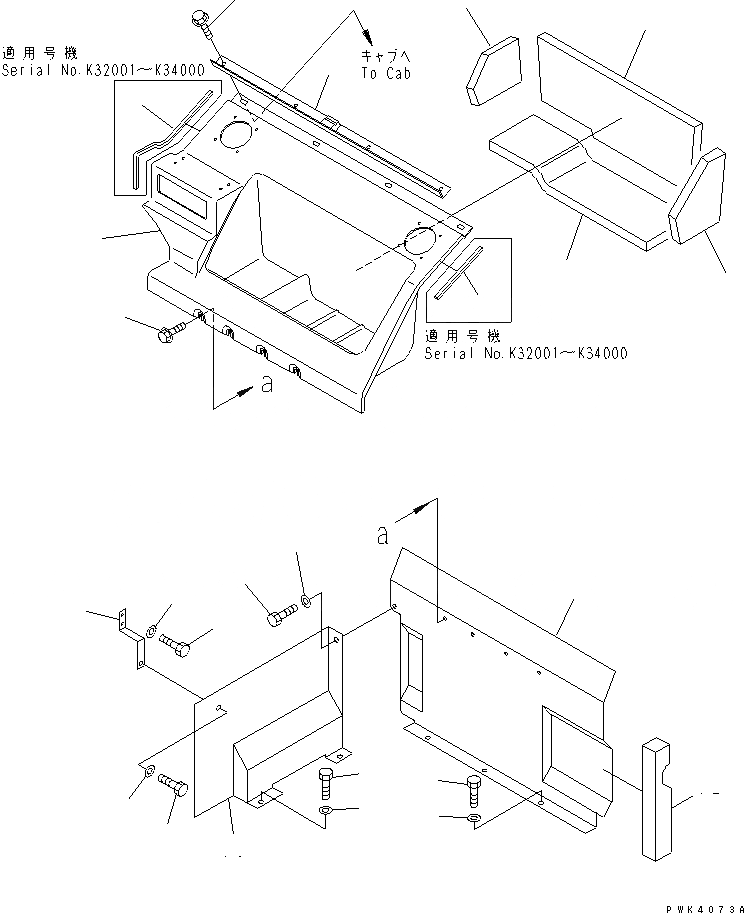 適用号機
Serial No.K32001~K34000

キャブへ
To Cab

適用号機
Serial No.K32001~K34000

a

a

PWK4073A