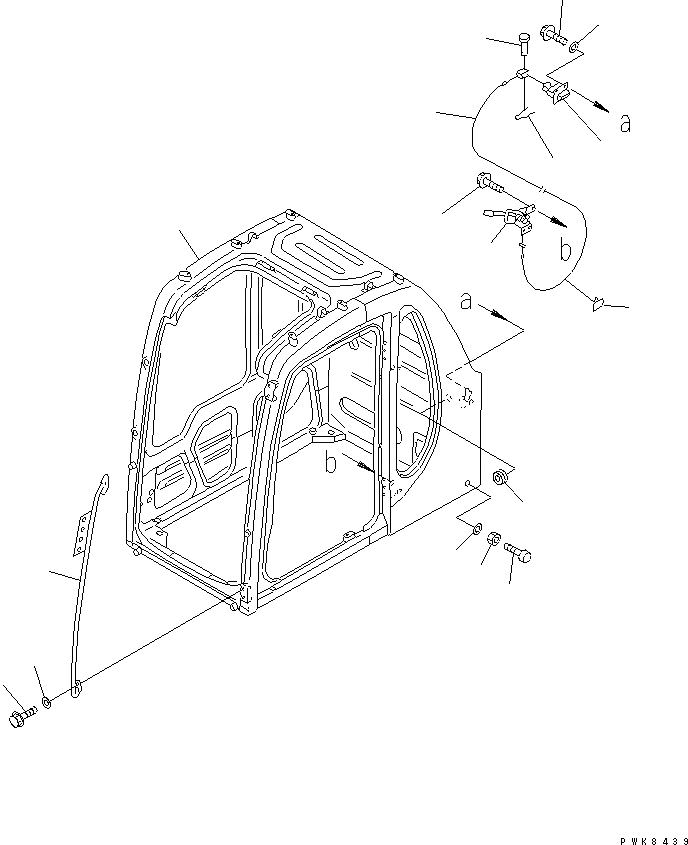 a
b
a
b
PWK8439