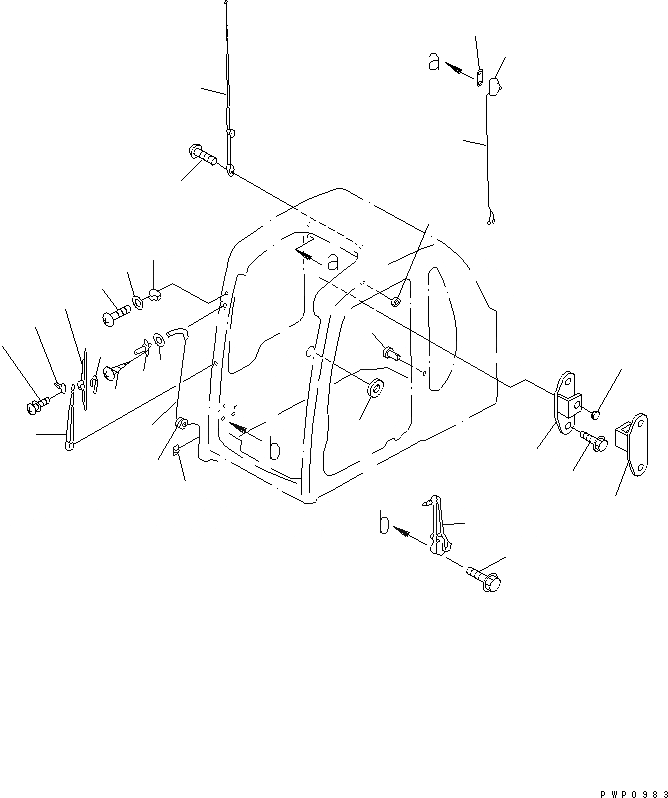 a
a
b
b
PWP0983