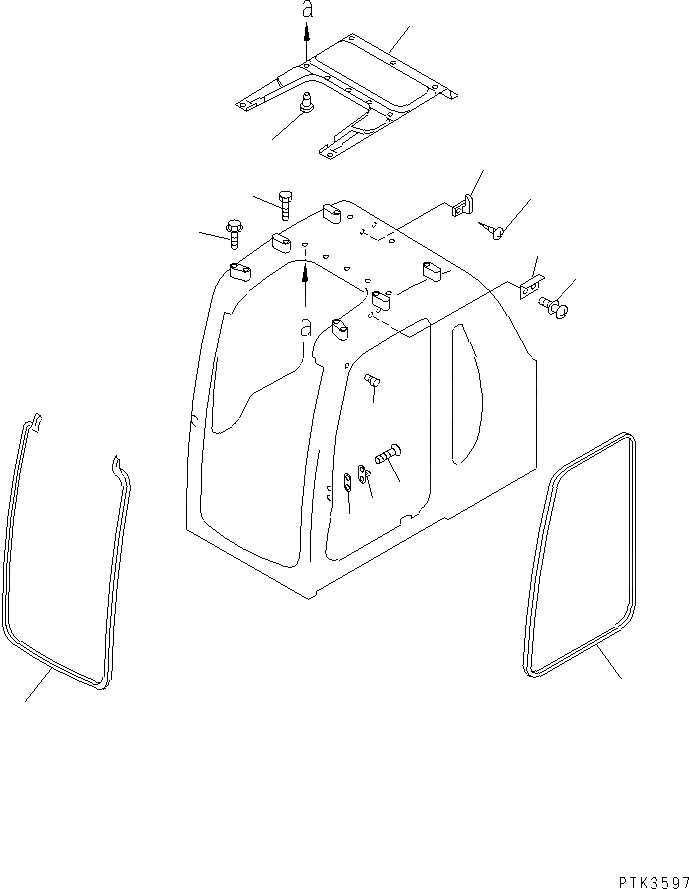 a

a

PTK3597