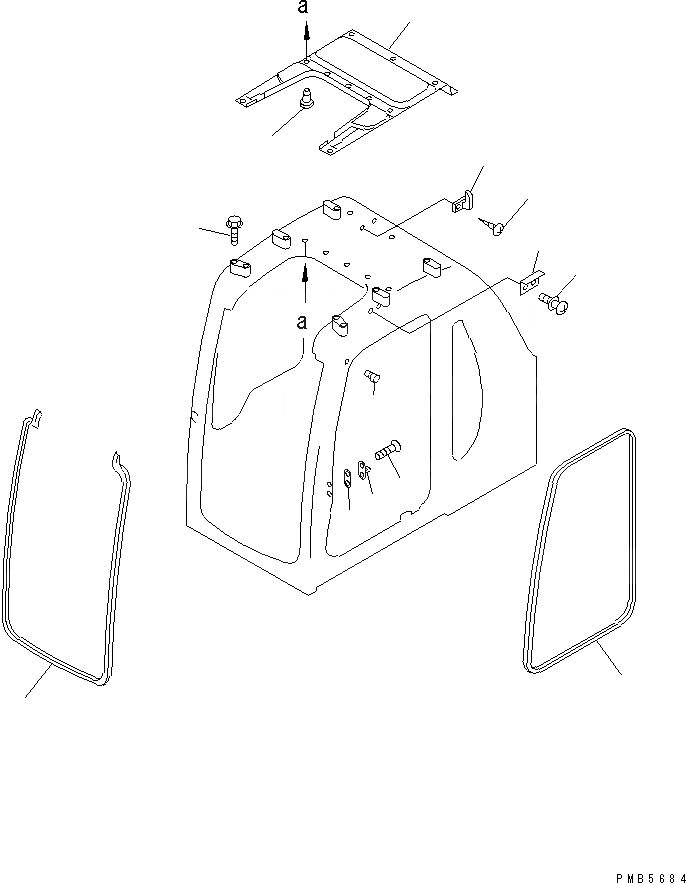 a

a

PMB5684